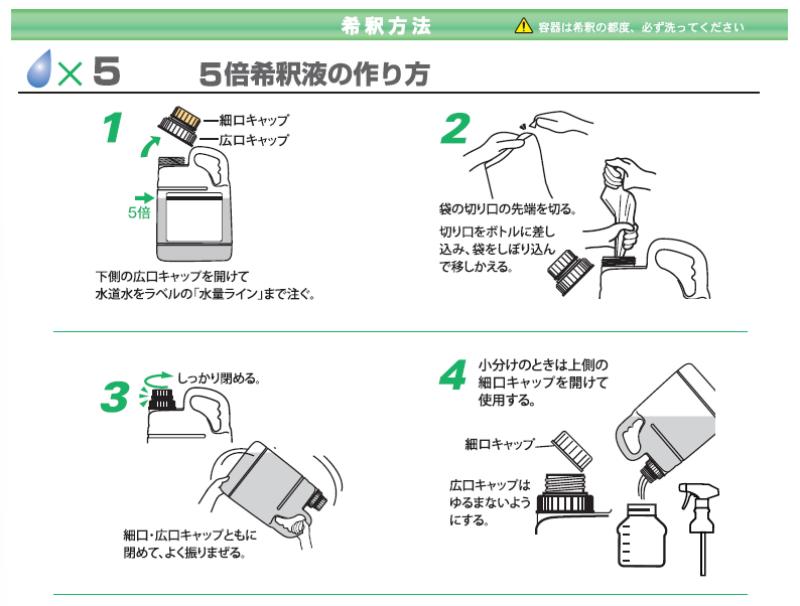 希釈方法

容器は希釈の都度、必ず洗ってください

×5

5倍希釈液の作り方

1

細口キャップ

広口キャップ

5倍

下側の広口キャップを開けて水道水をラベルの「水量ライン」まで注ぐ。

2

袋の切り口の先端を切る。

切り口をボトルに差し込み、袋をしぼり込んで移しかえる。

3

しっかり閉める。

細口・広口キャップともに閉めて、よく振りまぜる。

4

小分けのときは上側の細口キャップを開けて使用する。

細口キャップ

広口キャップはゆるまないようにする。